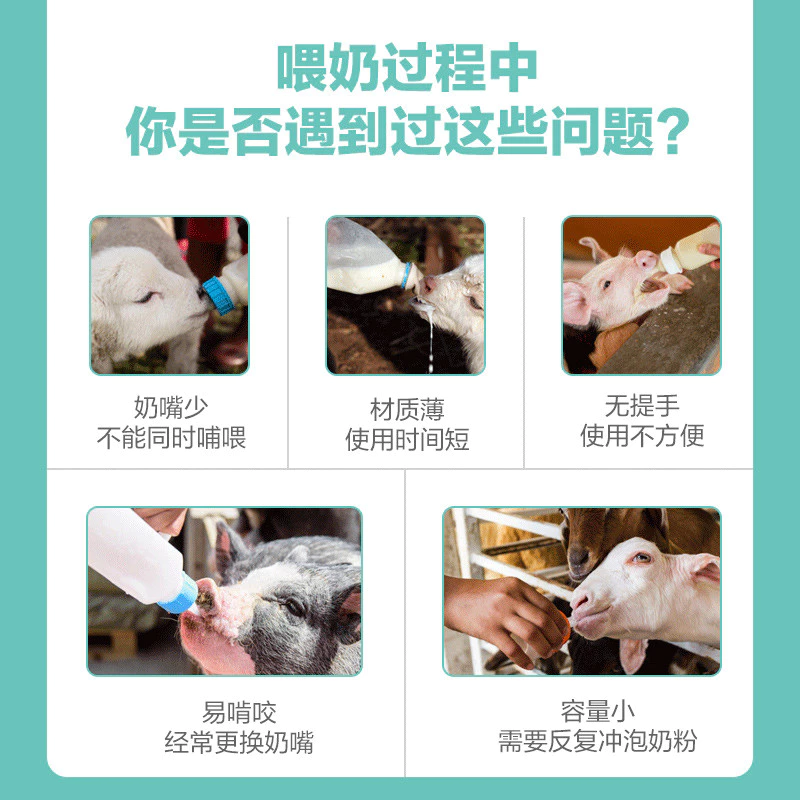 喂奶过程中
你是否遇到过这些问题？

奶嘴少
不能同时哺喂

材质薄
使用时间短

无提手
使用不方便

易啃咬
经常更换奶嘴

容量小
需要反复冲泡奶粉